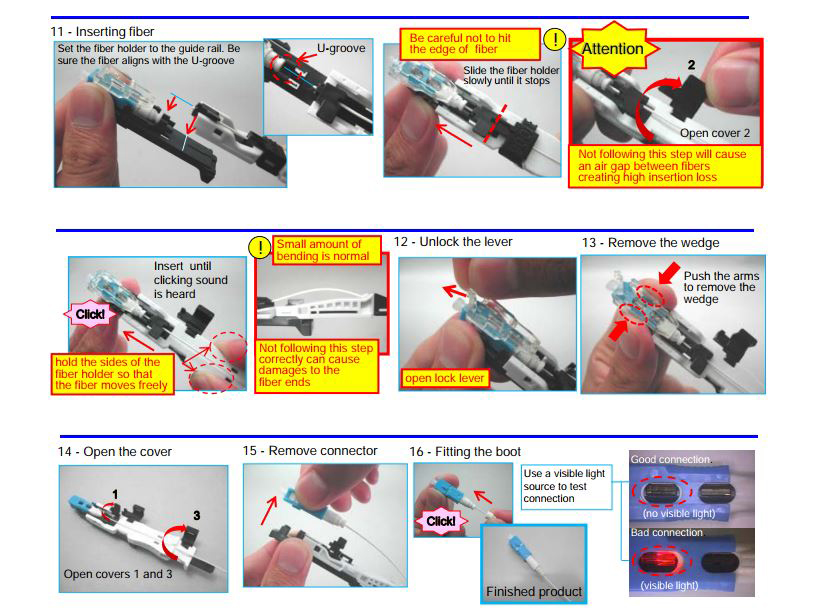 11 - Inserting fiber

Set the fiber holder to the guide rail. Be sure the fiber aligns with the U-groove

U-groove

Be careful not to hit the edge of fiber

!

Slide the fiber holder slowly until it stops

Attention

2

Open cover 2

Not following this step will cause an air gap between fibers creating high insertion loss

Insert until clicking sound is heard

Click!

hold the sides of the fiber holder so that the fiber moves freely

!

Small amount of bending is normal

Not following this step correctly can cause damages to the fiber ends

12 - Unlock the lever

open lock lever

13 - Remove the wedge

Push the arms to remove the wedge

14 - Open the cover

1

3

Open covers 1 and 3

15 - Remove connector

16 - Fitting the boot

Click!

Finished product

Use a visible light source to test connection

Good connection

(no visible light)

Bad connection

(visible light)